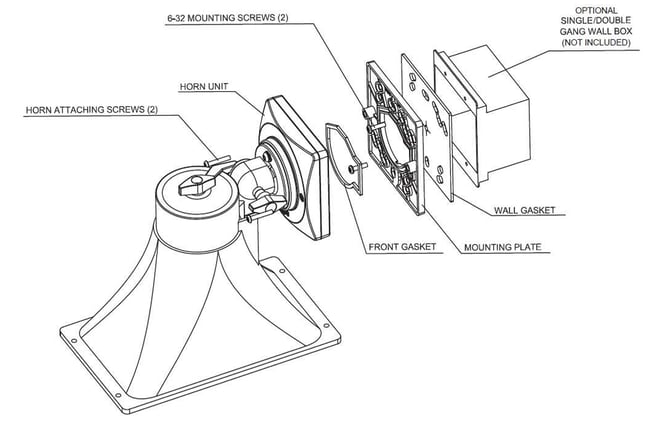 6-32 MOUNTING SCREWS (2)

OPTIONAL SINGLE/DOUBLE GANG WALL BOX (NOT INCLUDED)

HORN UNIT

HORN ATTACHING SCREWS (2)

WALL GASKET

FRONT GASKET

MOUNTING PLATE